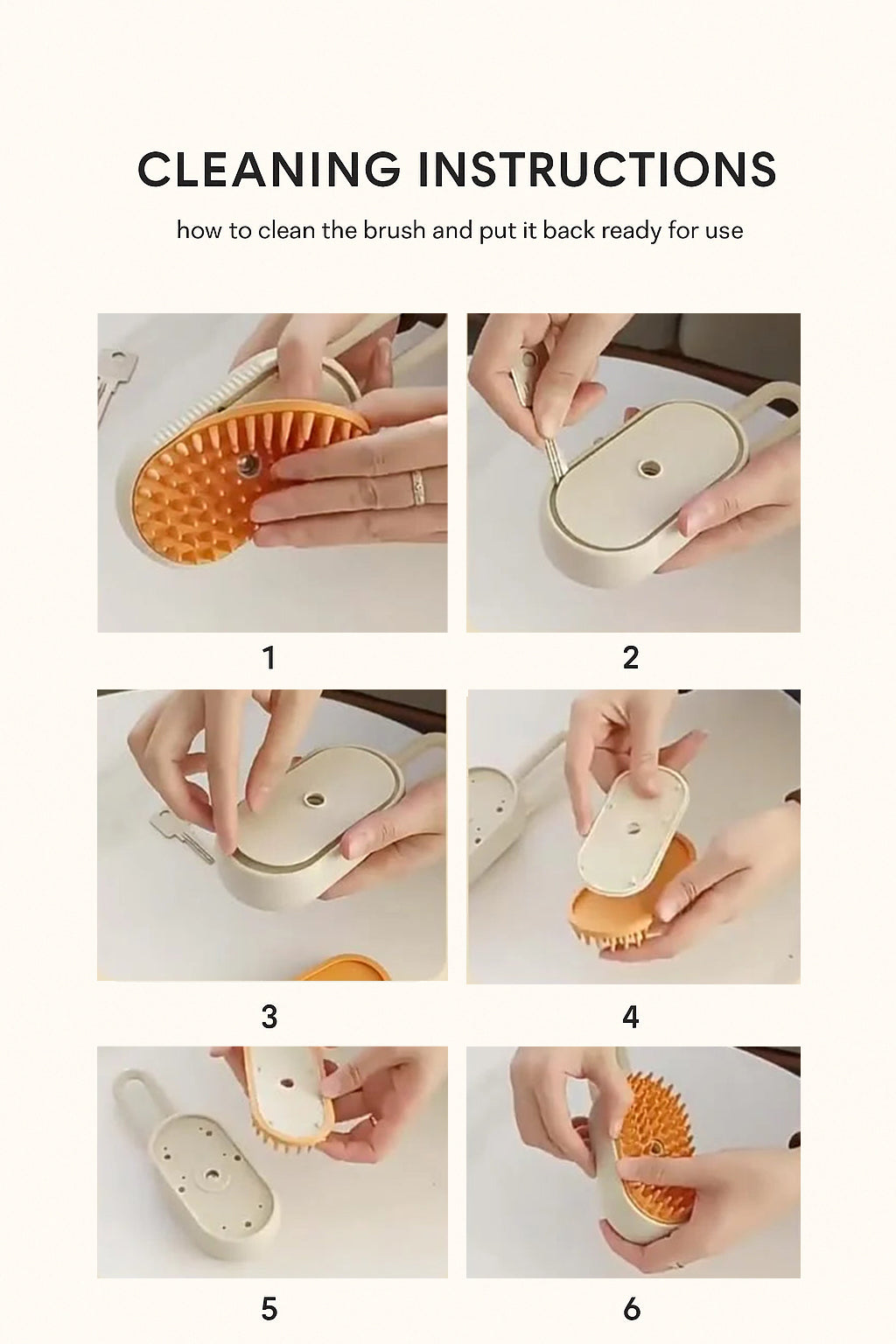 CLEANING INSTRUCTIONS

how to clean the brush and put it back ready for use

1

2

3

4

5

6